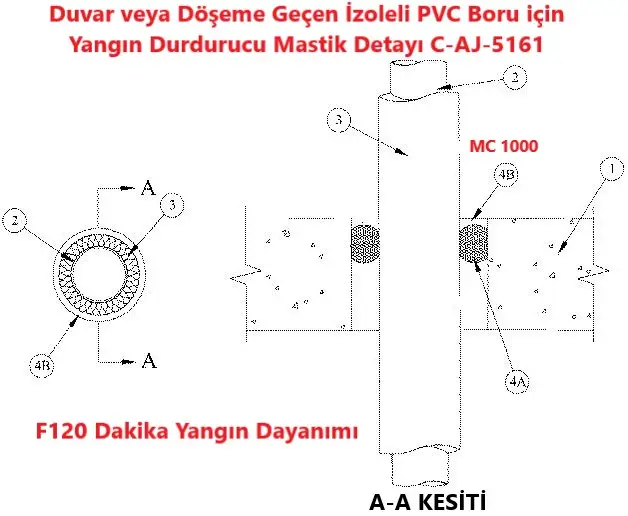 Duvar veya Döşeme Geçen İzoleli PVC Boru için Yangın Durdurucu Mastik Detayı C-AJ-5161

2

3

MC 1000

4B

1

A

2

3

4B

A

4A

F120 Dakika Yangın Dayanımı

A-A KESİTİ