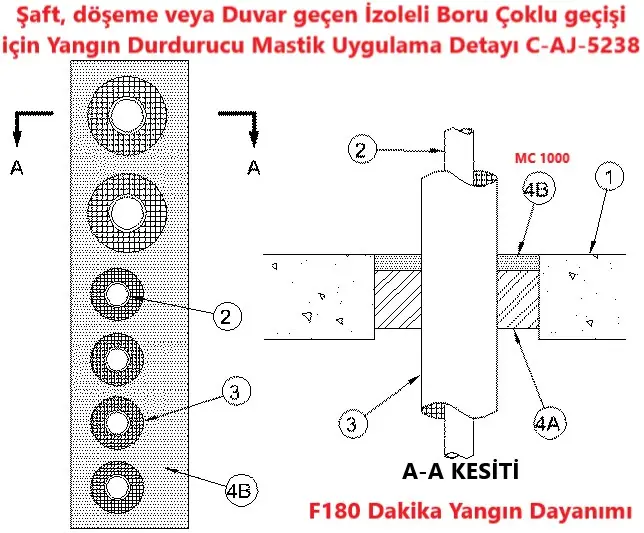 Şaft, döşeme veya Duvar geçen İzoleli Boru Çoklu geçişi için Yangın Durdurucu Mastik Uygulama Detayı C-AJ-5238

A
A
2
3
4B

2
MC 1000
4B
1
3
4A

A-A KESİTİ

F180 Dakika Yangın Dayanımı