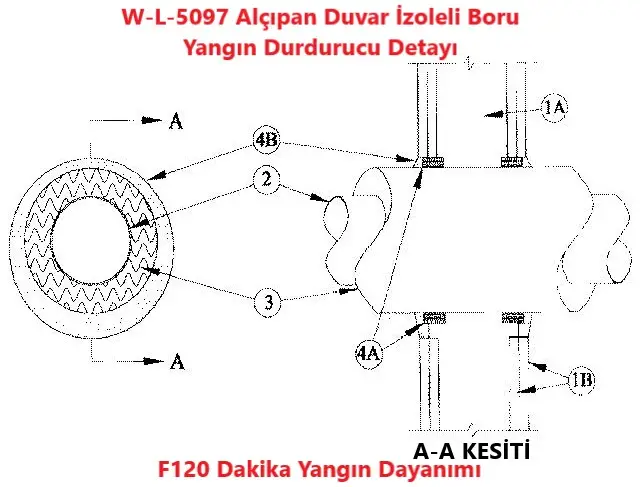 W-L-5097 Alçıpan Duvar İzoleli Boru
Yangın Durdurucu Detayı

A

4B

1A

2

3

A

4A

1B

A-A KESİTİ

F120 Dakika Yangın Dayanımı