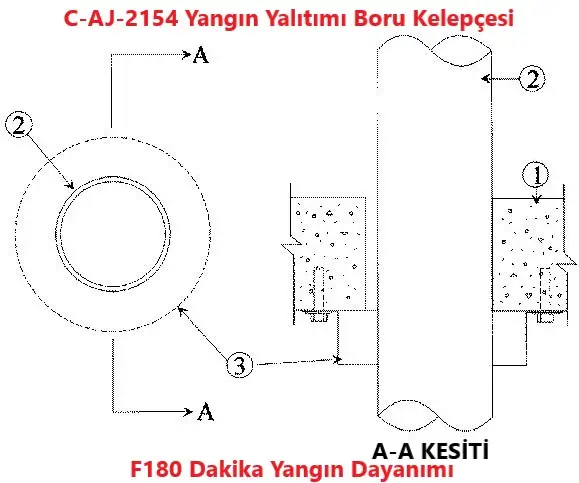 C-AJ-2154 Yangın Yalıtımı Boru Kelepçesi

A

2

2

1

3

A

A-A KESİTİ

F180 Dakika Yangın Dayanımı